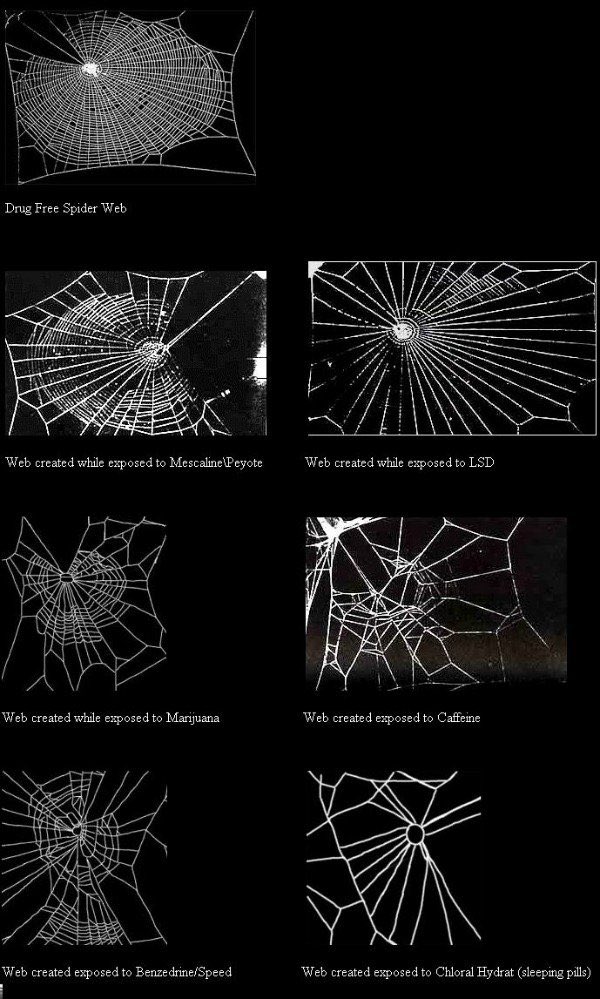 Drug Free Spider Web

Web created while exposed to Mescaline\Peyote

Web created while exposed to LSD

Web created while exposed to Marijuana

Web created exposed to Caffeine

Web created exposed to Benzedrine/Speed

Web created exposed to Chloral Hydrat (sleeping pills)